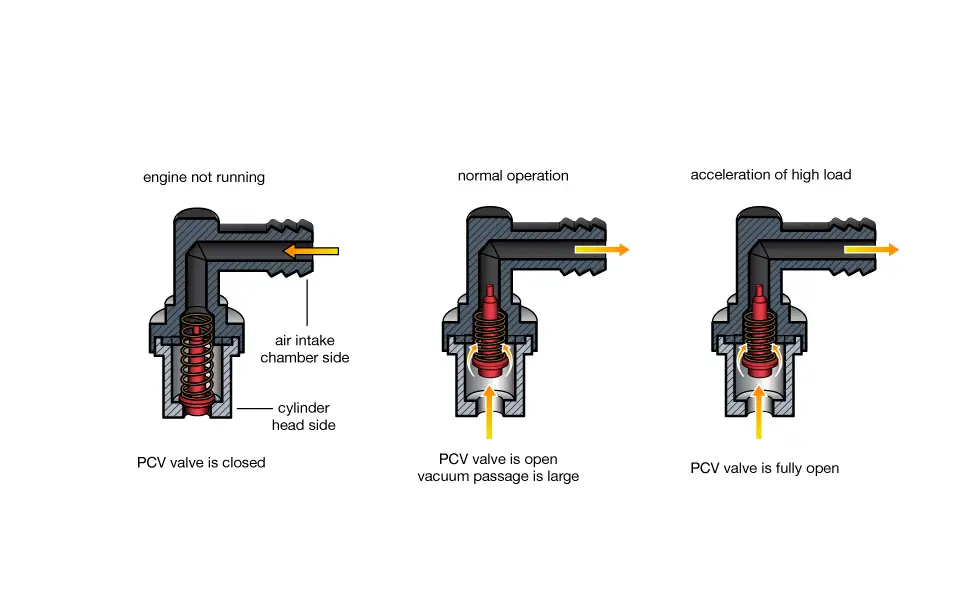 engine not running

air intake chamber side

cylinder head side

PCV valve is closed

normal operation

PCV valve is open
vacuum passage is large

acceleration of high load

PCV valve is fully open