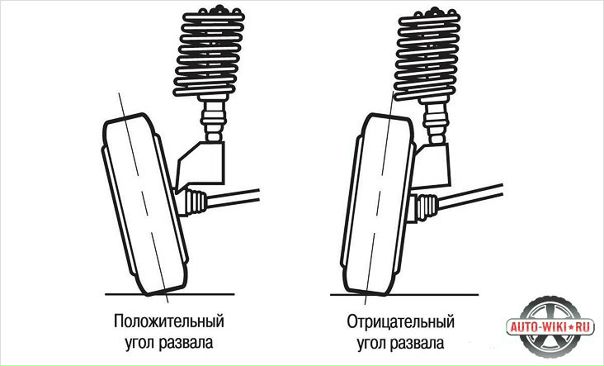 Положительный угол развала

Отрицательный угол развала

AUTO-WIKI★RU