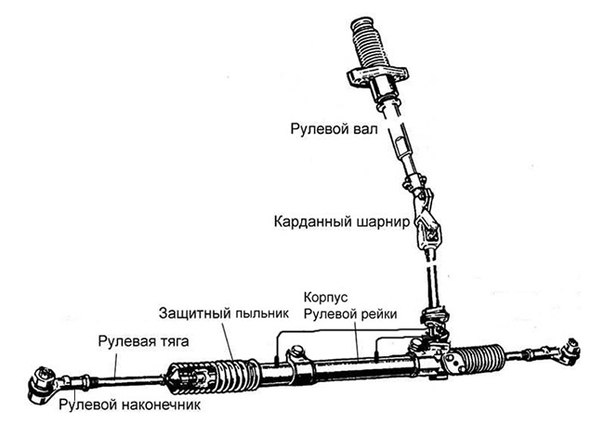 Рулевой вал

Карданный шарнир

Корпус
Рулевой рейки

Защитный пыльник

Рулевая тяга

Рулевой наконечник