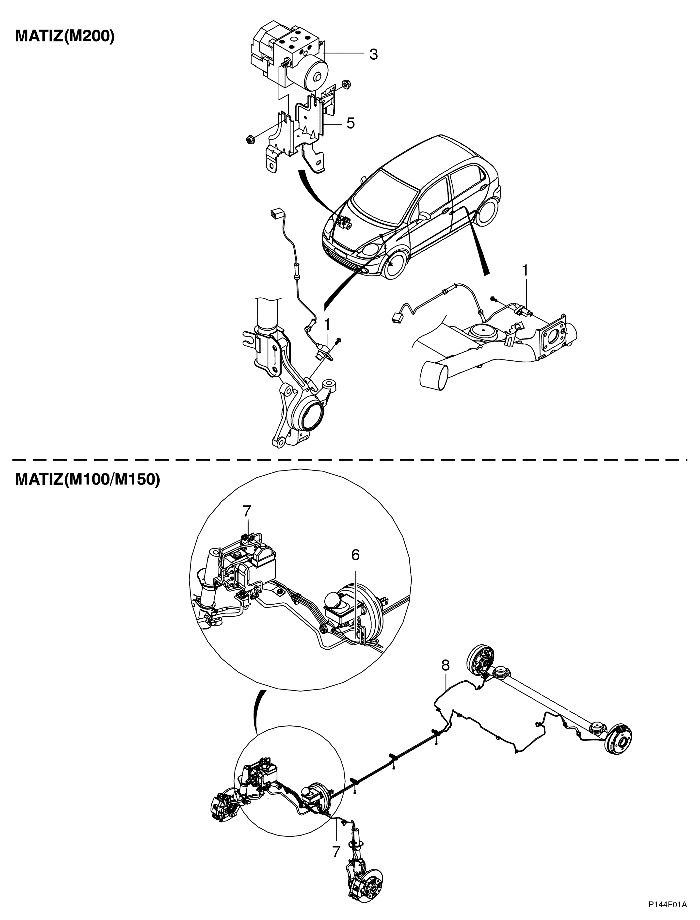 MATIZ(M200)

3

5

1

1

MATIZ(M100/M150)

7

6

8

7

P144F01A