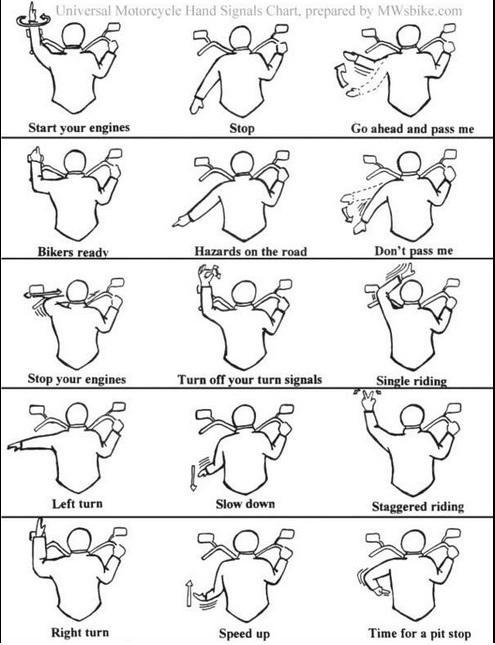 Universal Motorcycle Hand Signals Chart, prepared by MWsbike.com

Start your engines

Stop

Go ahead and pass me

Bikers ready

Hazards on the road

Don't pass me

Stop your engines

Turn off your turn signals

Single riding

Left turn

Slow down

Staggered riding

Right turn

Speed up

Time for a pit stop