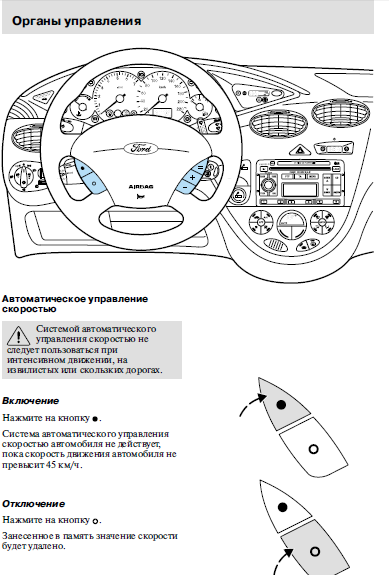 Органы управления

Ford

AIRBAG

Автоматическое управление скоростью

Системой автоматического управления скоростью не следует пользоваться при интенсивном движении, на извилистых или скользких дорогах.

Включение

Нажмите на кнопку ●.

Система автоматического управления скоростью автомобиля не действует, пока скорость движения автомобиля не превысит 45 км/ч.

Отключение

Нажмите на кнопку ○.

Занесенное в память значение скорости будет удалено.