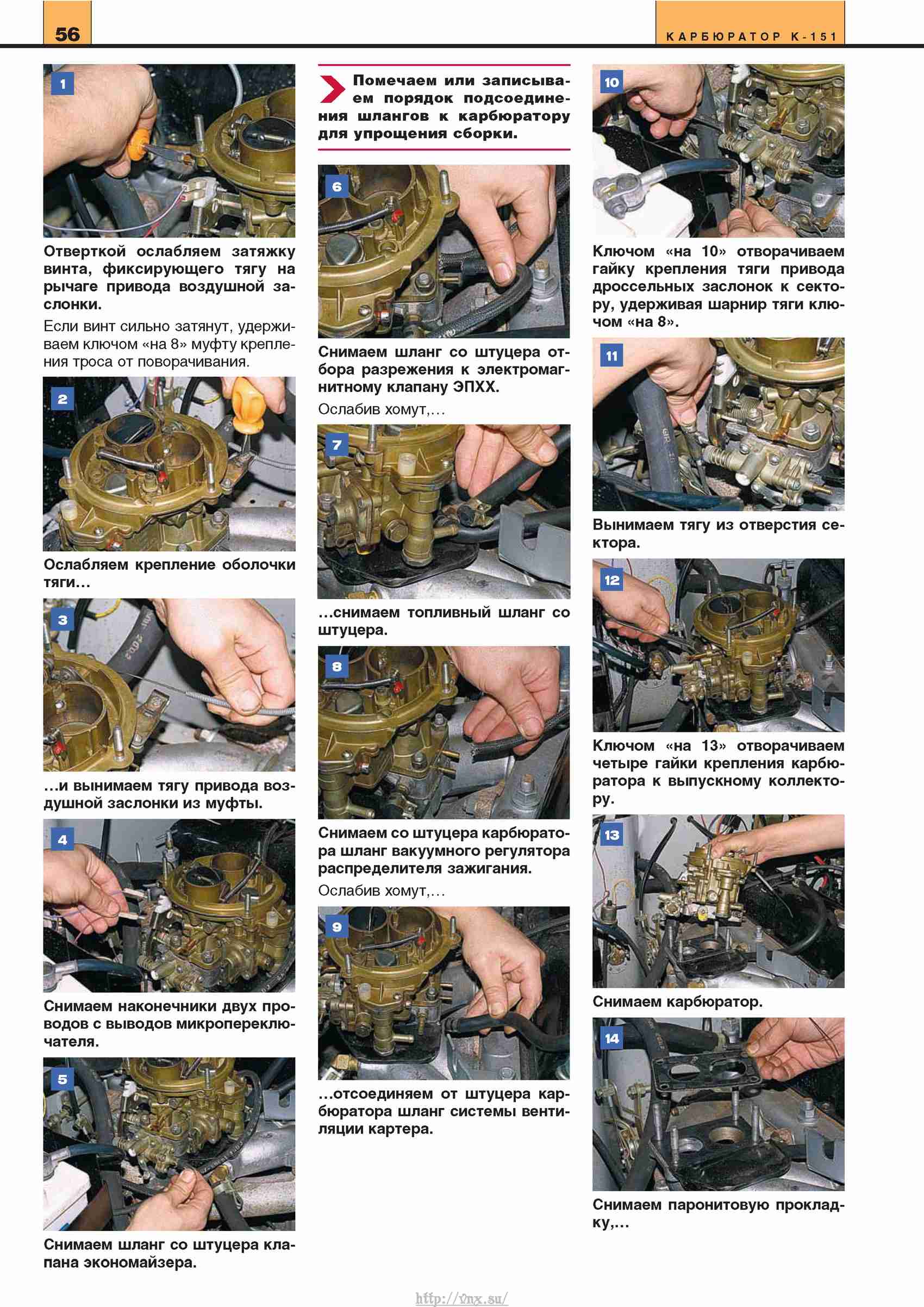 56

КАРБЮРАТОР К-151

1

Отверткой ослабляем затяжку винта, фиксирующего тягу на рычаге привода воздушной заслонки.

Если винт сильно затянут, удерживаем ключом «на 8» муфту крепления троса от поворачивания.

2

Ослабляем крепление оболочки тяги…

3

…и вынимаем тягу привода воздушной заслонки из муфты.

4

Снимаем наконечники двух проводов с выводов микропереключателя.

5

Снимаем шланг со штуцера клапана экономайзера.

Помечаем или записываем порядок подсоединения шлангов к карбюратору для упрощения сборки.

6

Снимаем шланг со штуцера отбора разрежения к электромагнитному клапану ЭПХХ.

Ослабив хомут,…

7

…снимаем топливный шланг со штуцера.

8

Снимаем со штуцера карбюратора шланг вакуумного регулятора распределителя зажигания.

Ослабив хомут,…

9

…отсоединяем от штуцера карбюратора шланг системы вентиляции картера.

10

Ключом «на 10» отворачиваем гайку крепления тяги привода дроссельных заслонок к сектору, удерживая шарнир тяги ключом «на 8».

11

Вынимаем тягу из отверстия сектора.

12

Ключом «на 13» отворачиваем четыре гайки крепления карбюратора к выпускному коллектору.

13

Снимаем карбюратор.

14

Снимаем паронитовую прокладку,…

http://vnx.su/