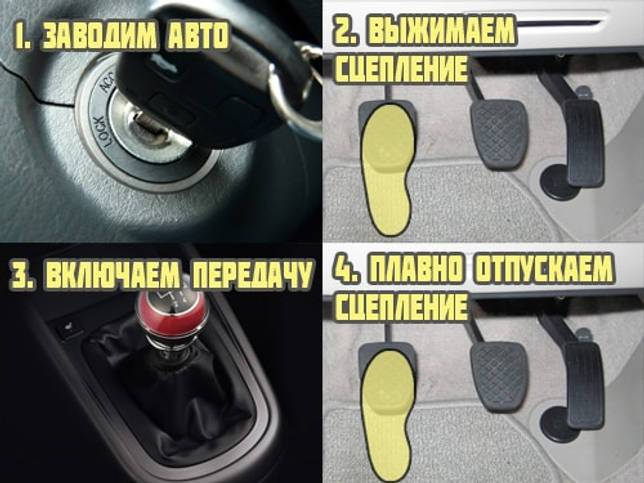 1. ЗАВОДИМ АВТО

LOCK
ACC

2. ВЫЖИМАЕМ СЦЕПЛЕНИЕ

3. ВКЛЮЧАЕМ ПЕРЕДАЧУ

4. ПЛАВНО ОТПУСКАЕМ СЦЕПЛЕНИЕ