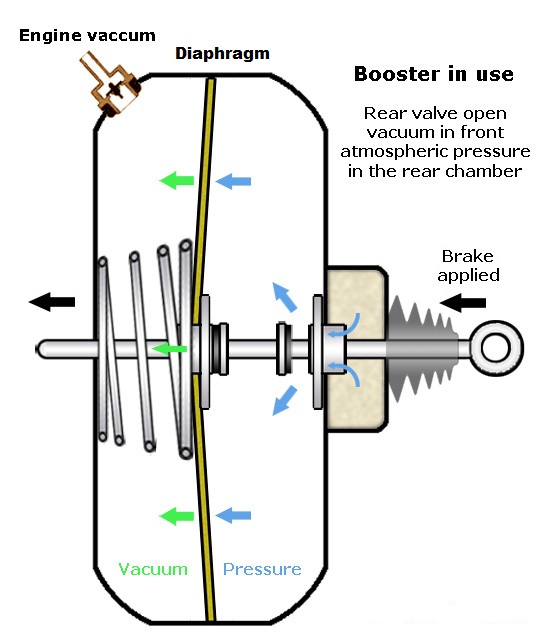 Engine vaccum

Diaphragm

Booster in use

Rear valve open vacuum in front atmospheric pressure in the rear chamber

Brake applied

Vacuum

Pressure