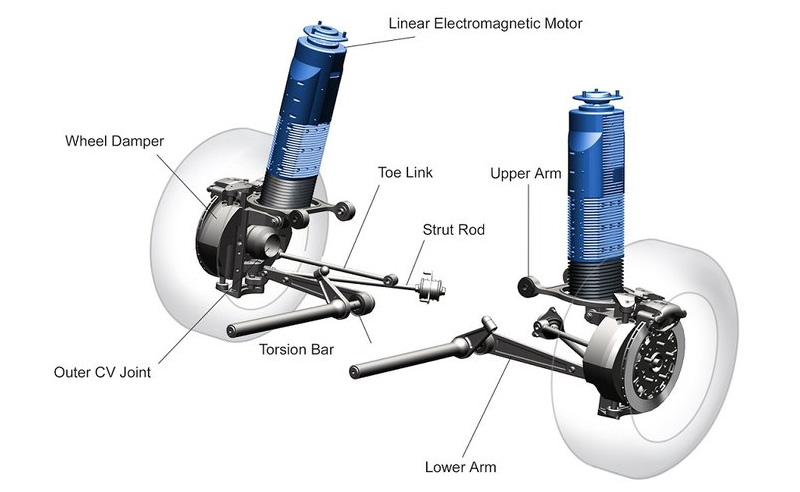 Linear Electromagnetic Motor

Wheel Damper

Toe Link

Upper Arm

Strut Rod

Torsion Bar

Outer CV Joint

Lower Arm