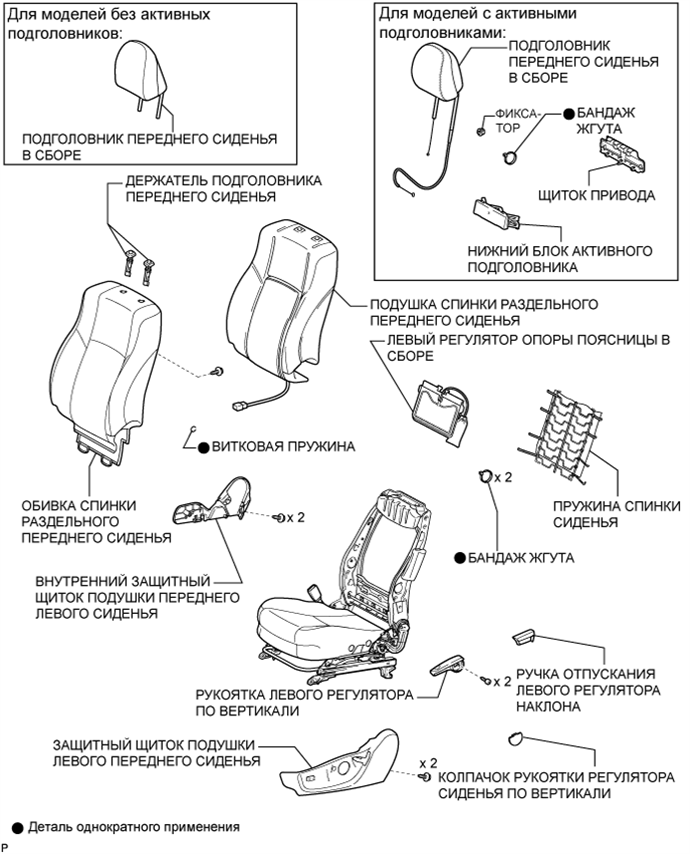 Для моделей без активных подголовников:

ПОДГОЛОВНИК ПЕРЕДНЕГО СИДЕНЬЯ В СБОРЕ

Для моделей с активными подголовниками:

ПОДГОЛОВНИК ПЕРЕДНЕГО СИДЕНЬЯ В СБОРЕ

ФИКСАТОР

● БАНДАЖ ЖГУТА

ЩИТОК ПРИВОДА

НИЖНИЙ БЛОК АКТИВНОГО ПОДГОЛОВНИКА

ДЕРЖАТЕЛЬ ПОДГОЛОВНИКА ПЕРЕДНЕГО СИДЕНЬЯ

ПОДУШКА СПИНКИ РАЗДЕЛЬНОГО ПЕРЕДНЕГО СИДЕНЬЯ

ЛЕВЫЙ РЕГУЛЯТОР ОПОРЫ ПОЯСНИЦЫ В СБОРЕ

● ВИТКОВАЯ ПРУЖИНА

x 2

ОБИВКА СПИНКИ РАЗДЕЛЬНОГО ПЕРЕДНЕГО СИДЕНЬЯ

x 2

ПРУЖИНА СПИНКИ СИДЕНЬЯ

● БАНДАЖ ЖГУТА

ВНУТРЕННИЙ ЗАЩИТНЫЙ ЩИТОК ПОДУШКИ ПЕРЕДНЕГО ЛЕВОГО СИДЕНЬЯ

x 2

РУЧКА ОТПУСКАНИЯ ЛЕВОГО РЕГУЛЯТОРА НАКЛОНА

РУКОЯТКА ЛЕВОГО РЕГУЛЯТОРА ПО ВЕРТИКАЛИ

ЗАЩИТНЫЙ ЩИТОК ПОДУШКИ ЛЕВОГО ПЕРЕДНЕГО СИДЕНЬЯ

x 2

КОЛПАЧОК РУКОЯТКИ РЕГУЛЯТОРА СИДЕНЬЯ ПО ВЕРТИКАЛИ

● Деталь однократного применения

P