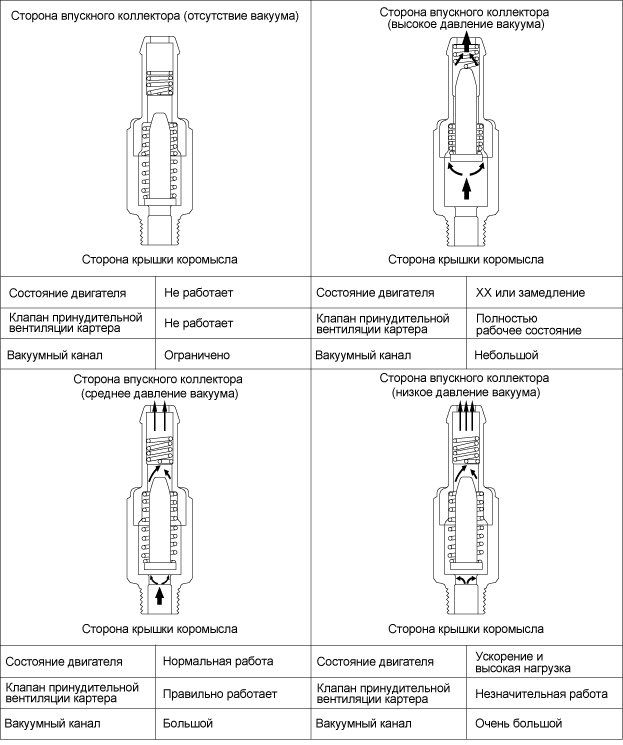 Сторона впускного коллектора (отсутствие вакуума)

Сторона крышки коромысла

| Состояние двигателя | Не работает |
|---|---|
| Клапан принудительной вентиляции картера | Не работает |
| Вакуумный канал | Ограничено |

Сторона впускного коллектора (высокое давление вакуума)

Сторона крышки коромысла

| Состояние двигателя | XX или замедление |
|---|---|
| Клапан принудительной вентиляции картера | Полностью рабочее состояние |
| Вакуумный канал | Небольшой |

Сторона впускного коллектора (среднее давление вакуума)

Сторона крышки коромысла

| Состояние двигателя | Нормальная работа |
|---|---|
| Клапан принудительной вентиляции картера | Правильно работает |
| Вакуумный канал | Большой |

Сторона впускного коллектора (низкое давление вакуума)

Сторона крышки коромысла

| Состояние двигателя | Ускорение и высокая нагрузка |
|---|---|
| Клапан принудительной вентиляции картера | Незначительная работа |
| Вакуумный канал | Очень большой |