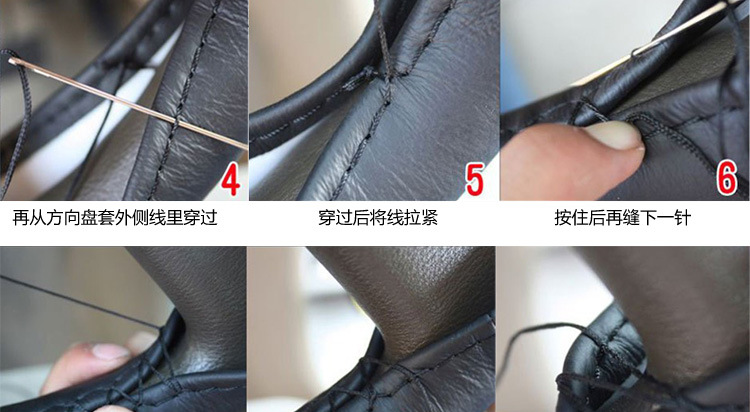 4
再从方向盘套外侧线里穿过

5
穿过后将线拉紧

6
按住后再缝下一针