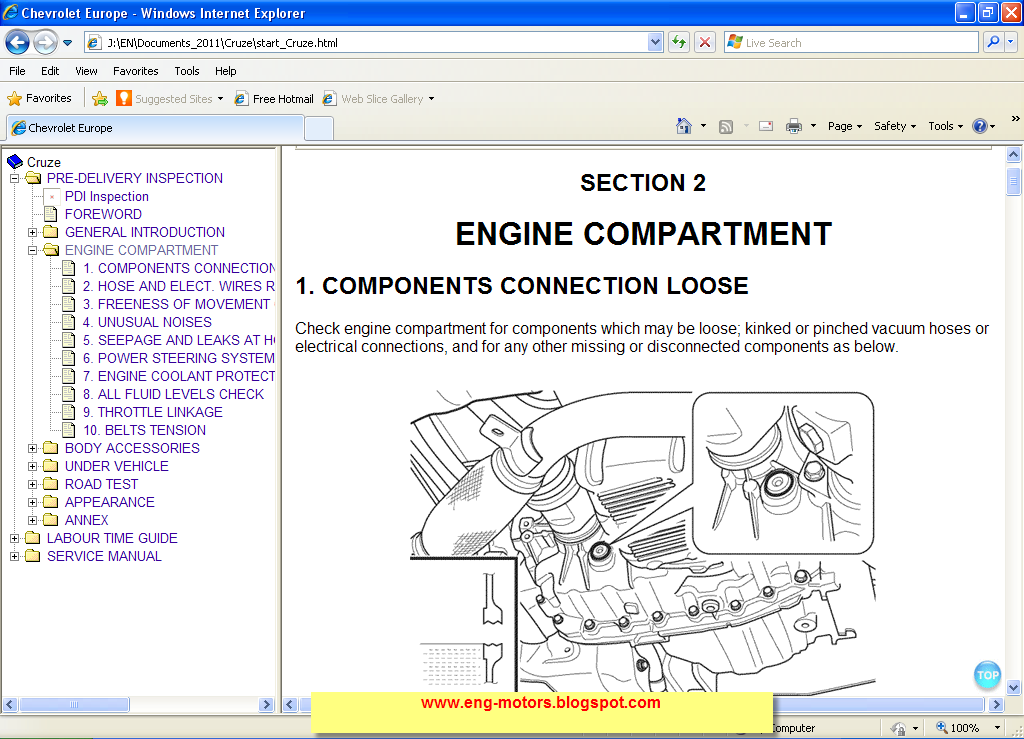 Chevrolet Europe - Windows Internet Explorer

J:\EN\Documents_2011\Cruze\start_Cruze.html

Live Search

File Edit View Favorites Tools Help

Favorites Suggested Sites Free Hotmail Web Slice Gallery

Chevrolet Europe

Page Safety Tools

Cruze
PRE-DELIVERY INSPECTION
PDI Inspection
FOREWORD
GENERAL INTRODUCTION
ENGINE COMPARTMENT
1. COMPONENTS CONNECTION
2. HOSE AND ELECT. WIRES R
3. FREENESS OF MOVEMENT
4. UNUSUAL NOISES
5. SEEPAGE AND LEAKS AT H
6. POWER STEERING SYSTEM
7. ENGINE COOLANT PROTECT
8. ALL FLUID LEVELS CHECK
9. THROTTLE LINKAGE
10. BELTS TENSION
BODY ACCESSORIES
UNDER VEHICLE
ROAD TEST
APPEARANCE
ANNEX
LABOUR TIME GUIDE
SERVICE MANUAL

SECTION 2

ENGINE COMPARTMENT

1. COMPONENTS CONNECTION LOOSE

Check engine compartment for components which may be loose; kinked or pinched vacuum hoses or electrical connections, and for any other missing or disconnected components as below.

TOP

www.eng-motors.blogspot.com

Computer

100%